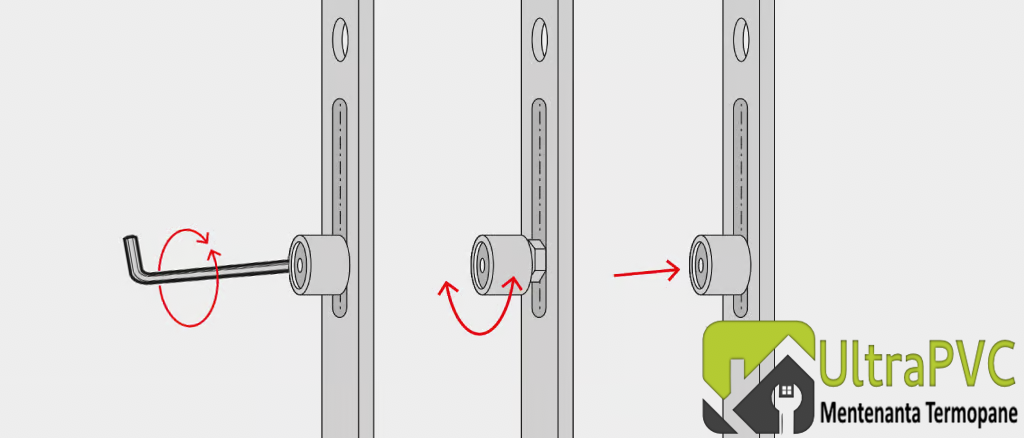 UltraPVC
Mentenanta Termopane